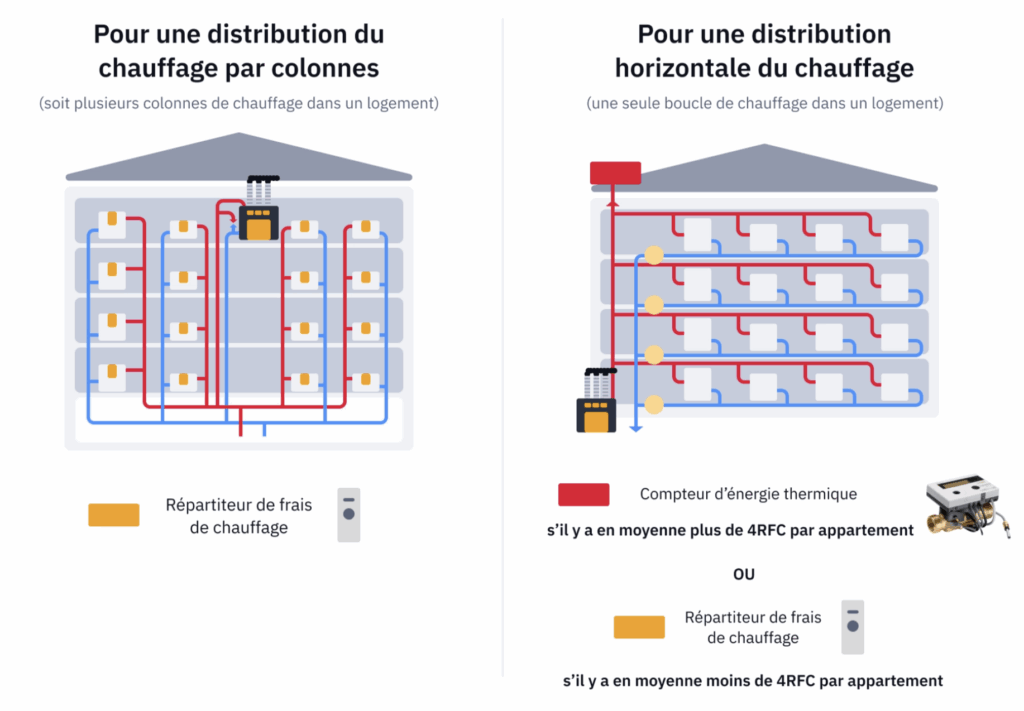 Pour une distribution du chauffage par colonnes

(soit plusieurs colonnes de chauffage dans un logement)

Répartiteur de frais de chauffage

Pour une distribution horizontale du chauffage

(une seule boucle de chauffage dans un logement)

Compteur d'énergie thermique

s'il y a en moyenne plus de 4RFC par appartement

OU

Répartiteur de frais de chauffage

s'il y a en moyenne moins de 4RFC par appartement